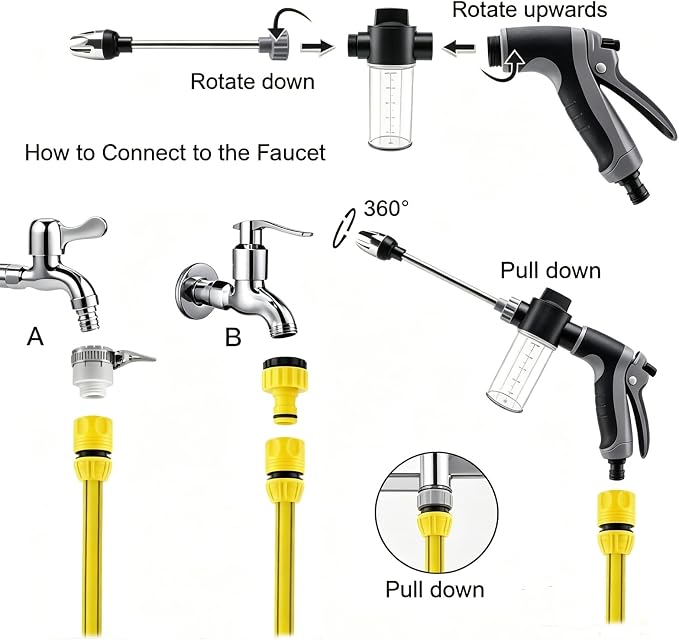 Rotate upwards

Rotate down

How to Connect to the Faucet

360°

Pull down

A

B

Pull down