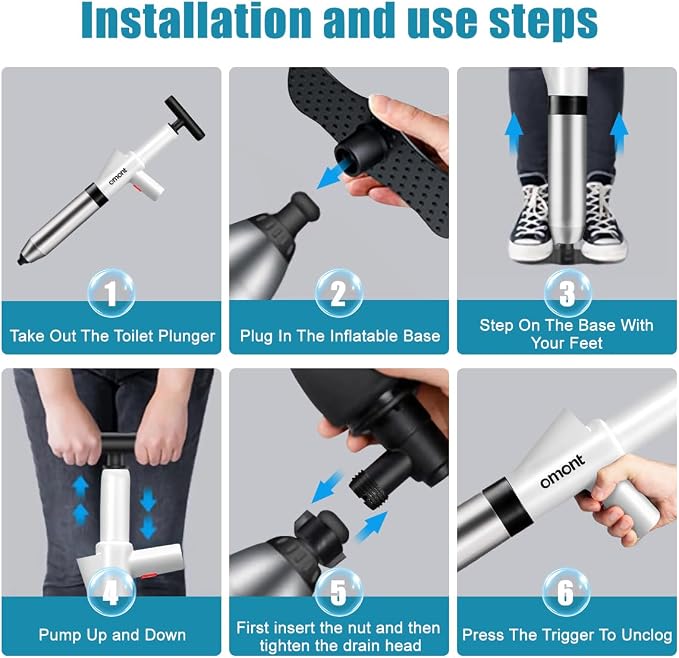 Installation and use steps

omont

1

Take Out The Toilet Plunger

2

Plug In The Inflatable Base

3

Step On The Base With Your Feet

4

Pump Up and Down

5

First insert the nut and then tighten the drain head

omont

6

Press The Trigger To Unclog