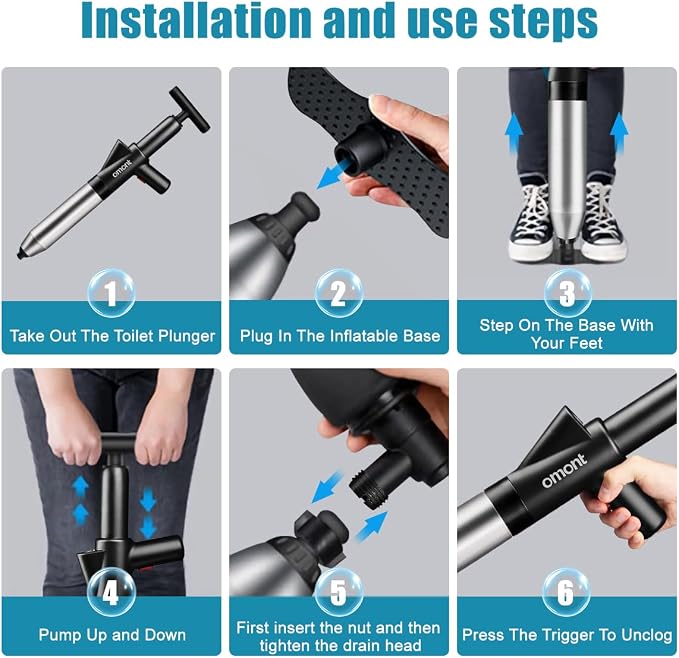 Installation and use steps

omont

1

Take Out The Toilet Plunger

2

Plug In The Inflatable Base

3

Step On The Base With Your Feet

4

Pump Up and Down

5

First insert the nut and then tighten the drain head

omont

6

Press The Trigger To Unclog