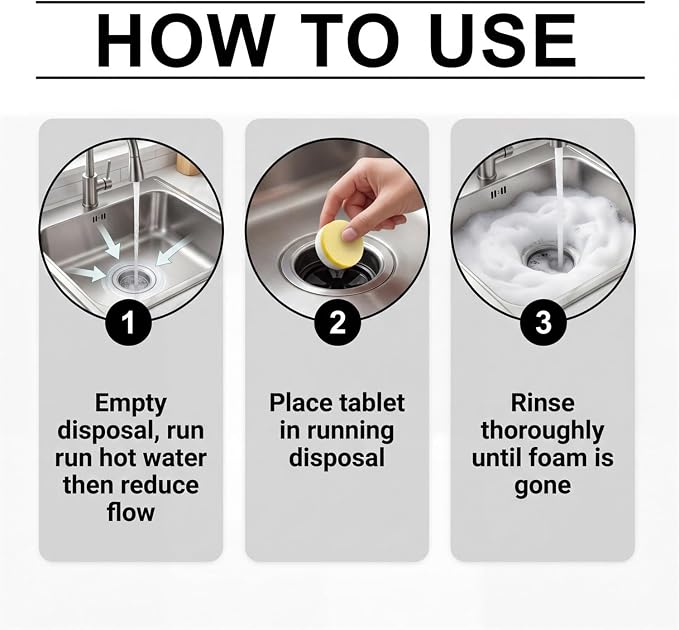 HOW TO USE

1

Empty disposal, run run hot water then reduce flow

2

Place tablet in running disposal

3

Rinse thoroughly until foam is gone