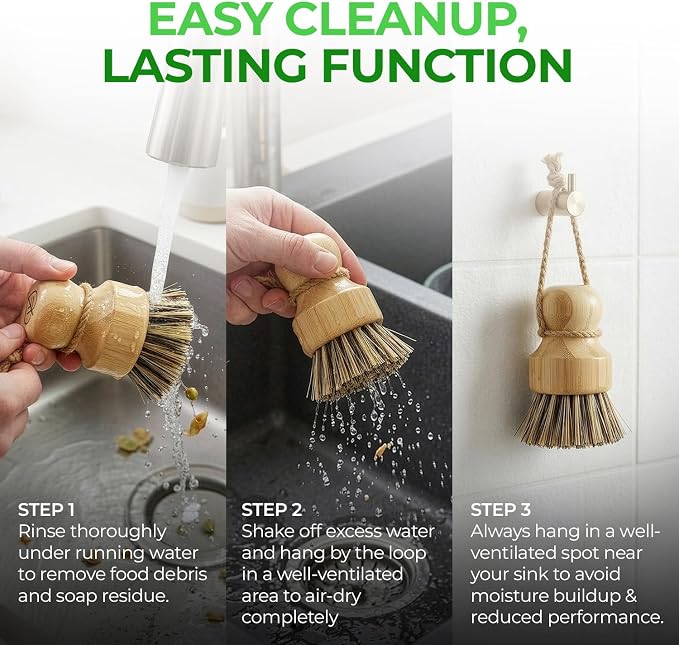 EASY CLEANUP, LASTING FUNCTION

STEP 1
Rinse thoroughly under running water to remove food debris and soap residue.

STEP 2
Shake off excess water and hang by the loop in a well-ventilated area to air-dry completely

STEP 3
Always hang in a well-ventilated spot near your sink to avoid moisture buildup & reduced performance.