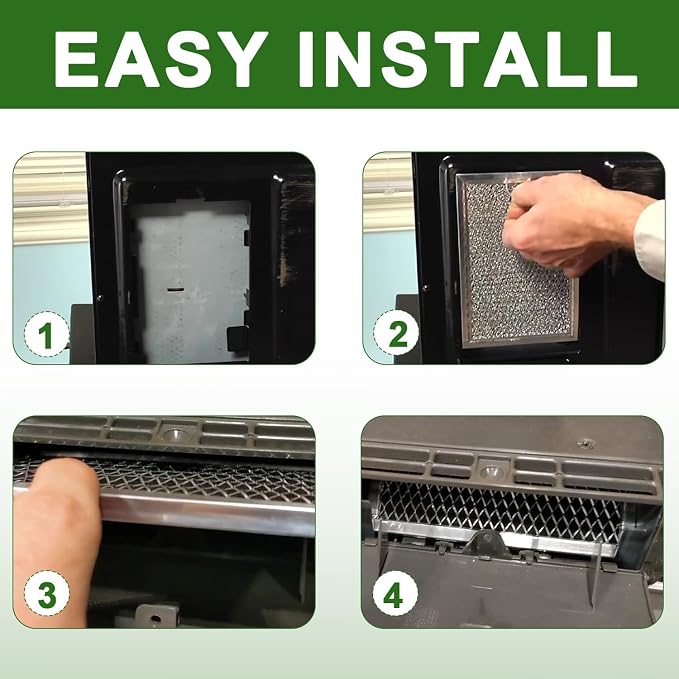 EASY INSTALL

1

2

3

4