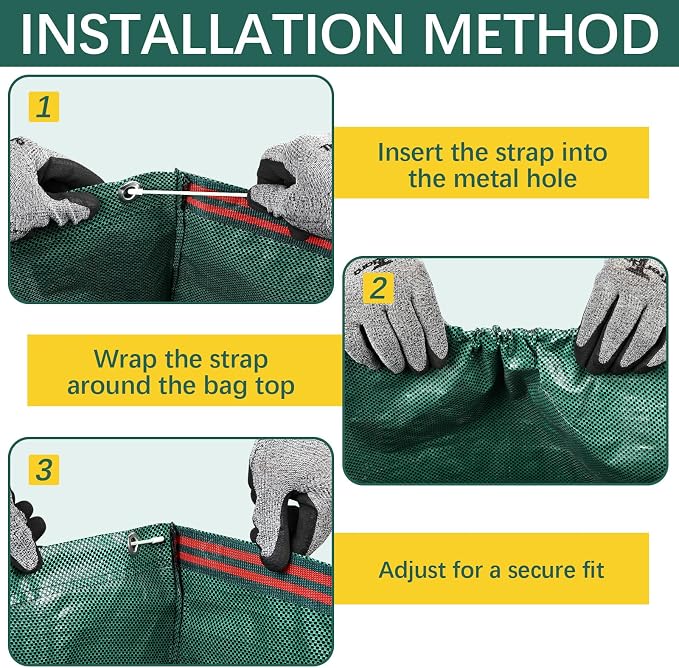 INSTALLATION METHOD

1

Insert the strap into the metal hole

2

Wrap the strap around the bag top

3

Adjust for a secure fit