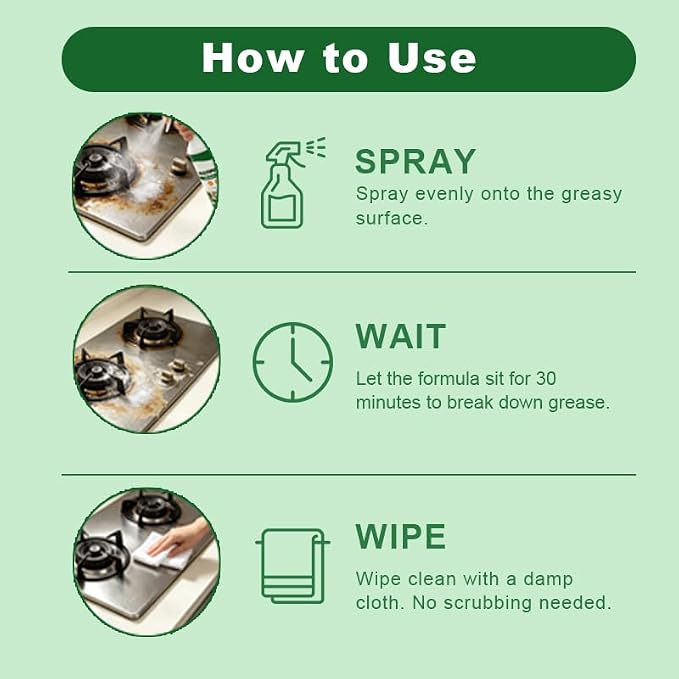 How to Use

SPRAY
Spray evenly onto the greasy surface.

WAIT
Let the formula sit for 30 minutes to break down grease.

WIPE
Wipe clean with a damp cloth. No scrubbing needed.