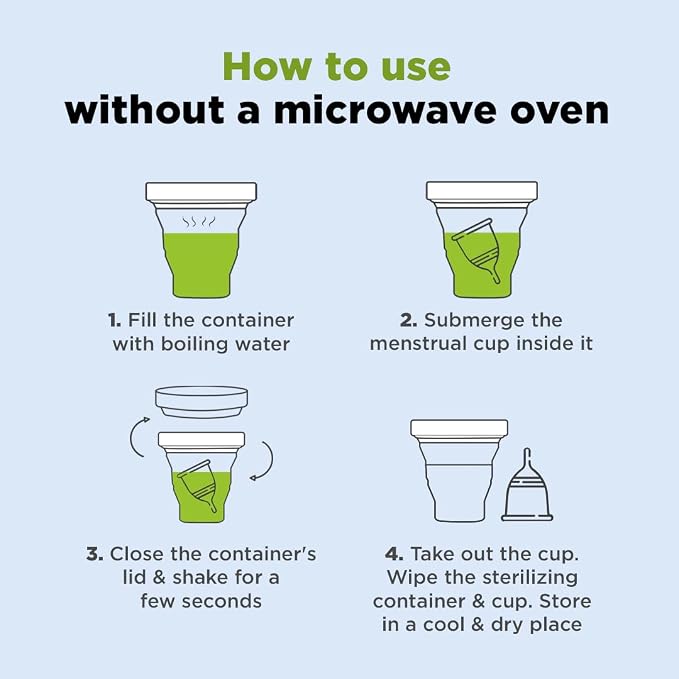 How to use
without a microwave oven

1. Fill the container with boiling water

2. Submerge the menstrual cup inside it

3. Close the container's lid & shake for a few seconds

4. Take out the cup. Wipe the sterilizing container & cup. Store in a cool & dry place