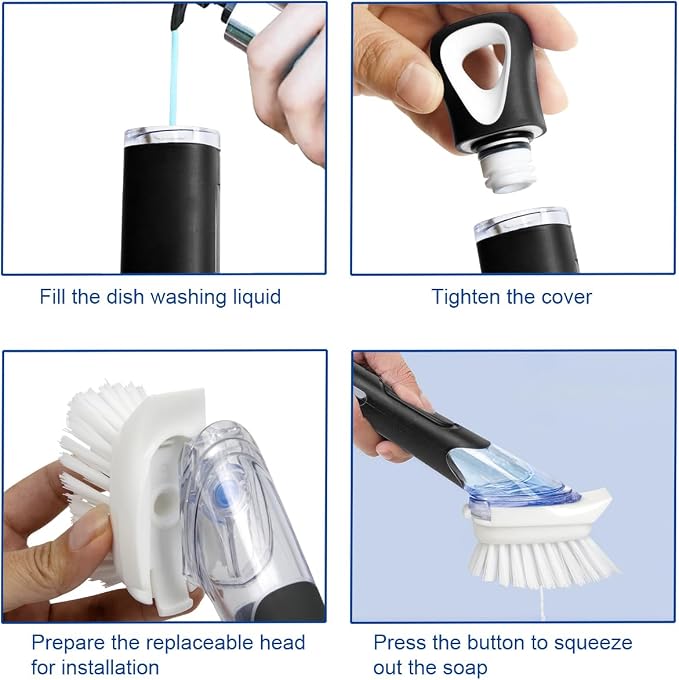 Fill the dish washing liquid

Tighten the cover

Prepare the replaceable head for installation

Press the button to squeeze out the soap