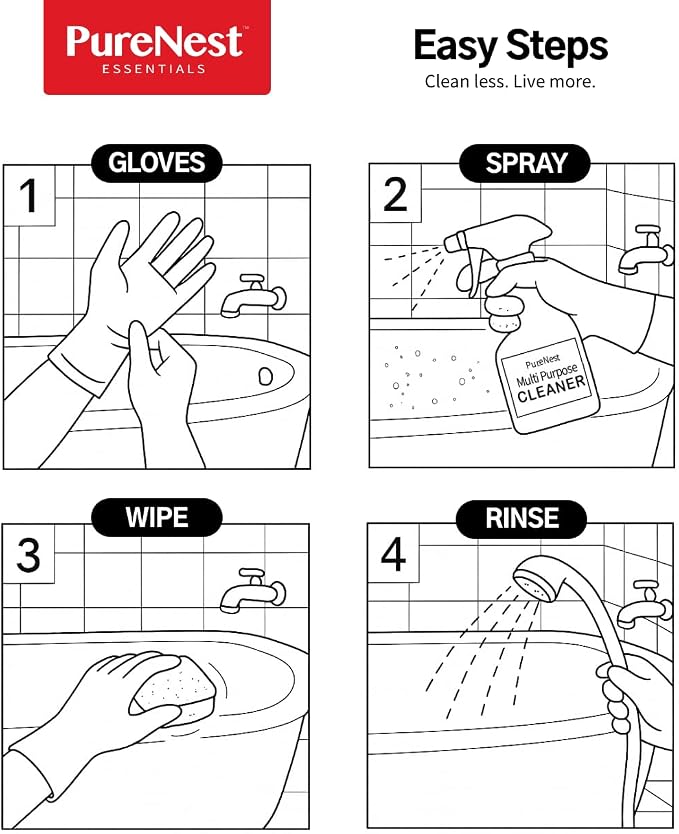 PureNest™
ESSENTIALS

Easy Steps
Clean less. Live more.

GLOVES
1

SPRAY
2
PureNest
Multi Purpose
CLEANER

WIPE
3

RINSE
4