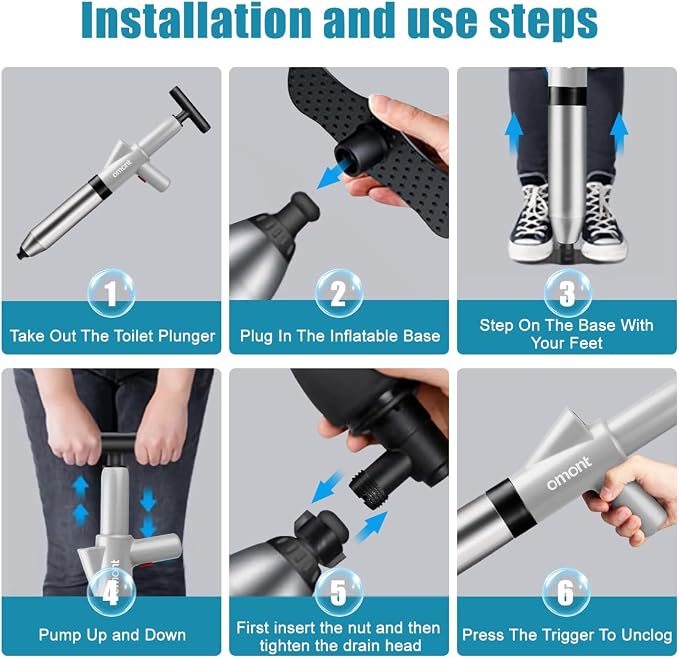 Installation and use steps

omont

1

Take Out The Toilet Plunger

2

Plug In The Inflatable Base

3

Step On The Base With Your Feet

omont

4

Pump Up and Down

5

First insert the nut and then tighten the drain head

omont

6

Press The Trigger To Unclog