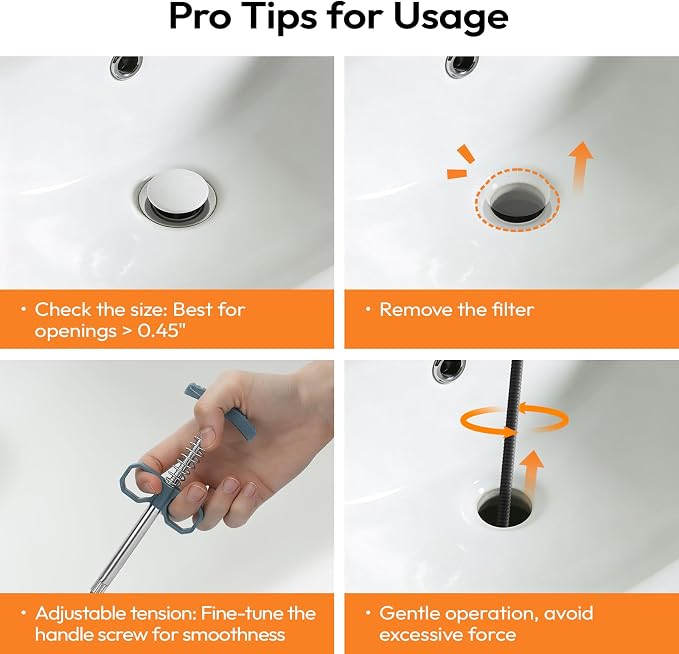 Pro Tips for Usage

• Check the size: Best for openings > 0.45"

• Remove the filter

• Adjustable tension: Fine-tune the handle screw for smoothness

• Gentle operation, avoid excessive force