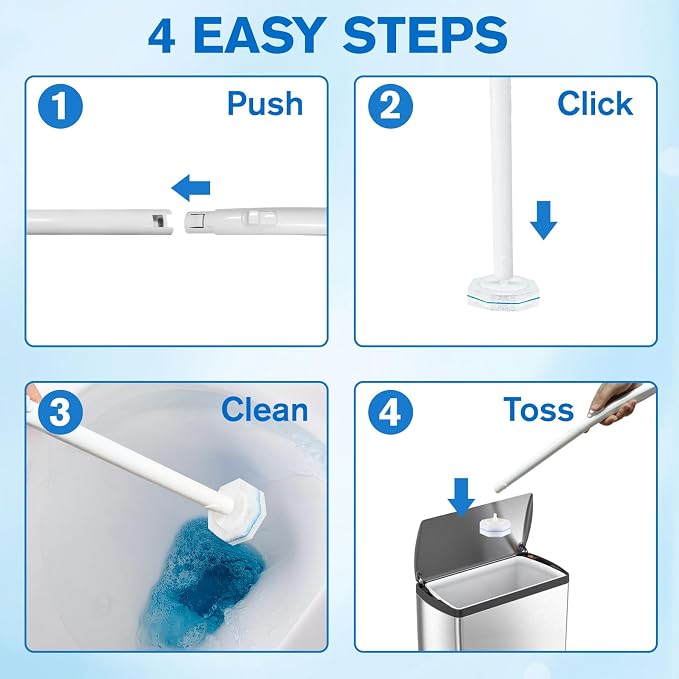 4 EASY STEPS

1 Push

2 Click

3 Clean

4 Toss