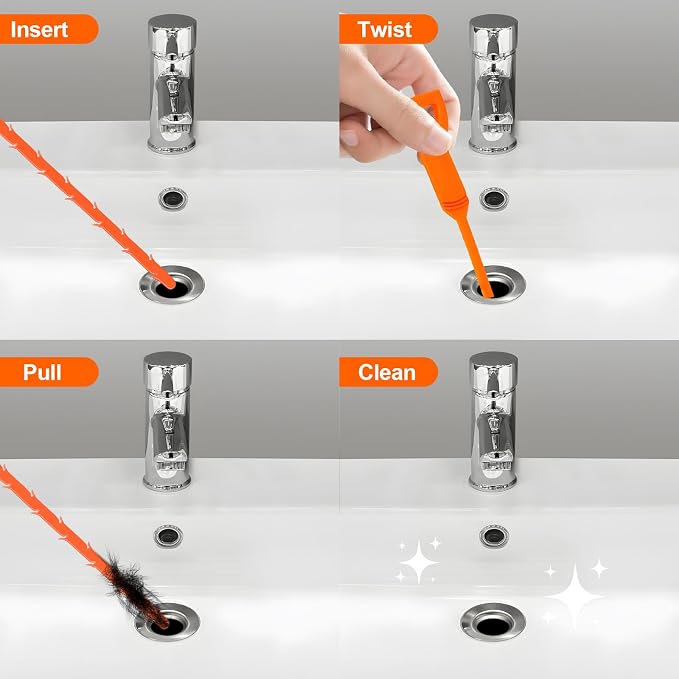 Insert

Twist

Pull

Clean