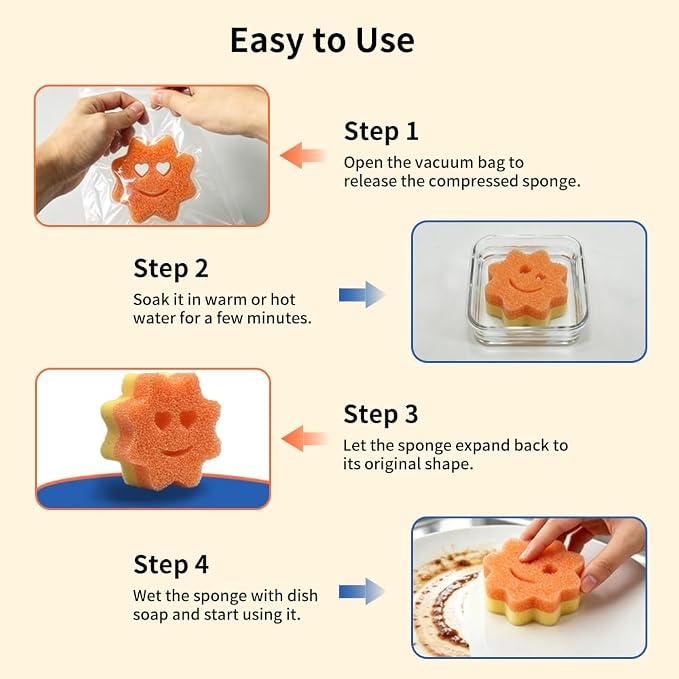 Easy to Use

Step 1
Open the vacuum bag to release the compressed sponge.

Step 2
Soak it in warm or hot water for a few minutes.

Step 3
Let the sponge expand back to its original shape.

Step 4
Wet the sponge with dish soap and start using it.