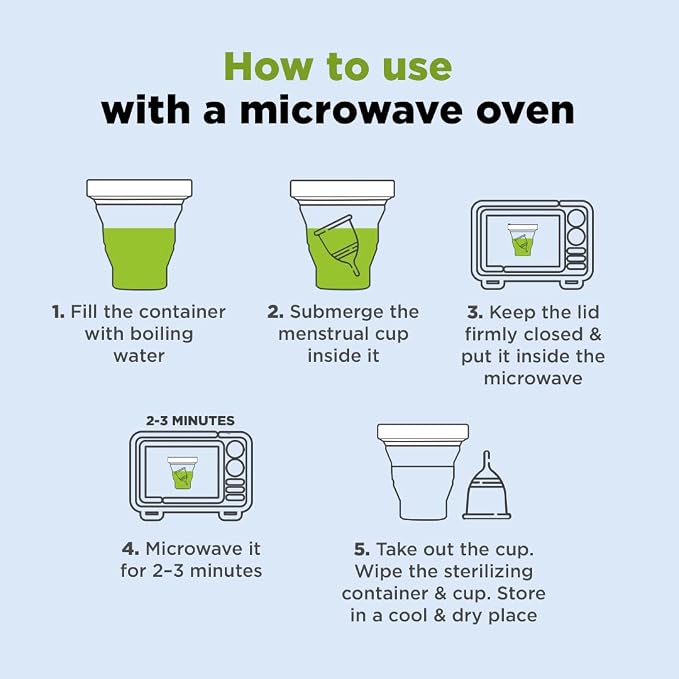 How to use
with a microwave oven

1. Fill the container with boiling water

2. Submerge the menstrual cup inside it

3. Keep the lid firmly closed & put it inside the microwave

2-3 MINUTES

4. Microwave it for 2–3 minutes

5. Take out the cup. Wipe the sterilizing container & cup. Store in a cool & dry place