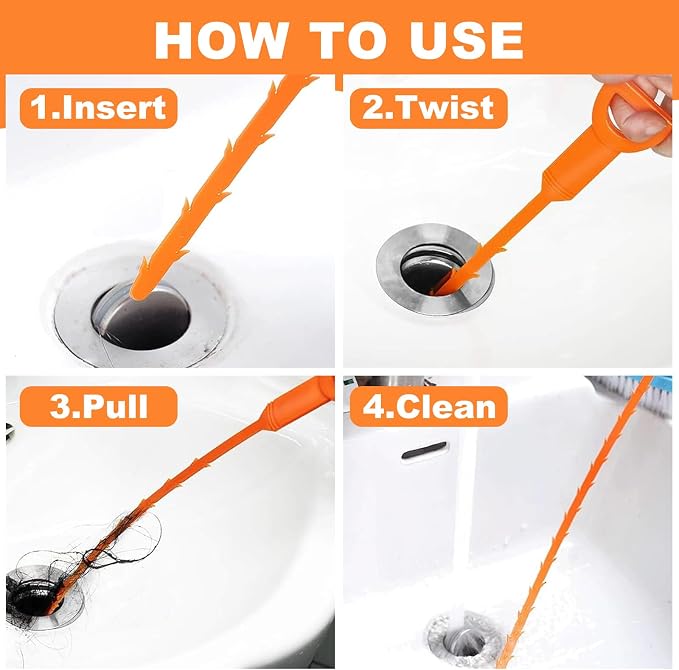 HOW TO USE

1.Insert

2.Twist

3.Pull

4.Clean