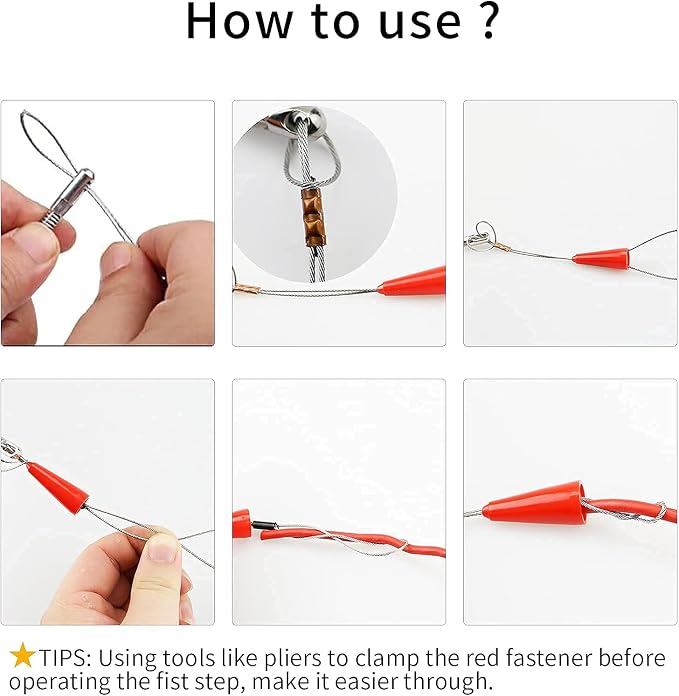 How to use ?

★TIPS: Using tools like pliers to clamp the red fastener before operating the fist step, make it easier through.