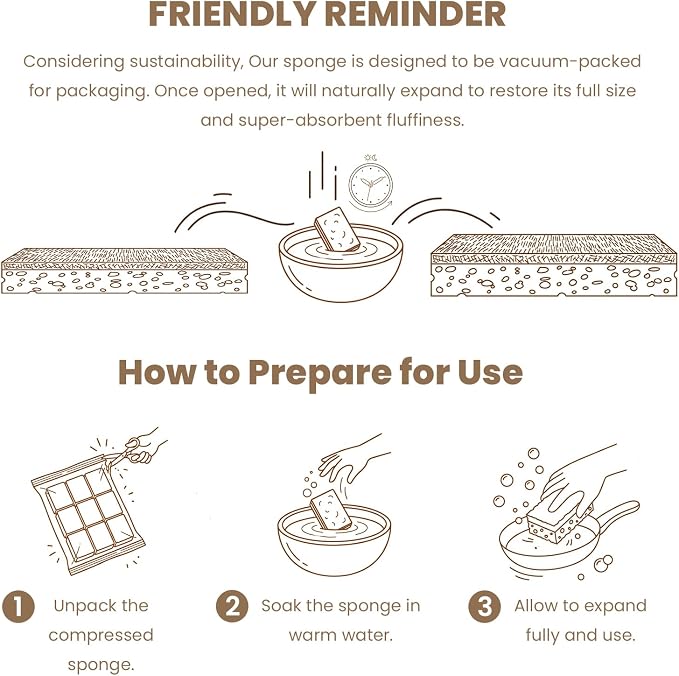 FRIENDLY REMINDER

Considering sustainability, Our sponge is designed to be vacuum-packed for packaging. Once opened, it will naturally expand to restore its full size and super-absorbent fluffiness.

How to Prepare for Use

1 Unpack the compressed sponge.

2 Soak the sponge in warm water.

3 Allow to expand fully and use.