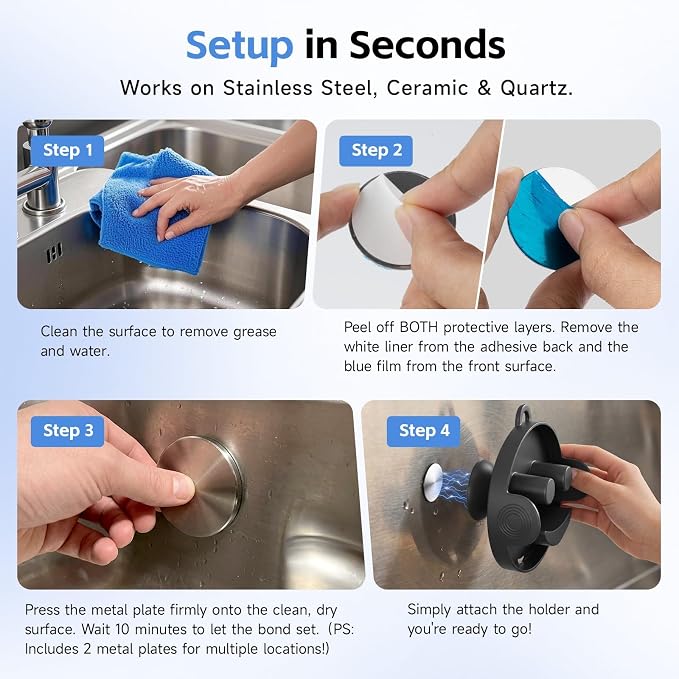 Setup in Seconds

Works on Stainless Steel, Ceramic & Quartz.

Step 1

Clean the surface to remove grease and water.

Step 2

Peel off BOTH protective layers. Remove the white liner from the adhesive back and the blue film from the front surface.

Step 3

Press the metal plate firmly onto the clean, dry surface. Wait 10 minutes to let the bond set. (PS: Includes 2 metal plates for multiple locations!)

Step 4

Simply attach the holder and you're ready to go!