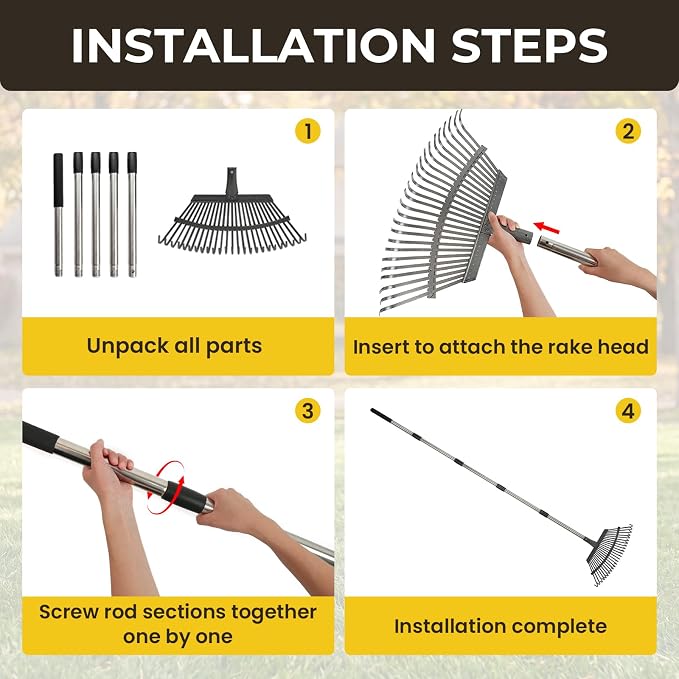 INSTALLATION STEPS

1

Unpack all parts

2

Insert to attach the rake head

3

Screw rod sections together one by one

4

Installation complete