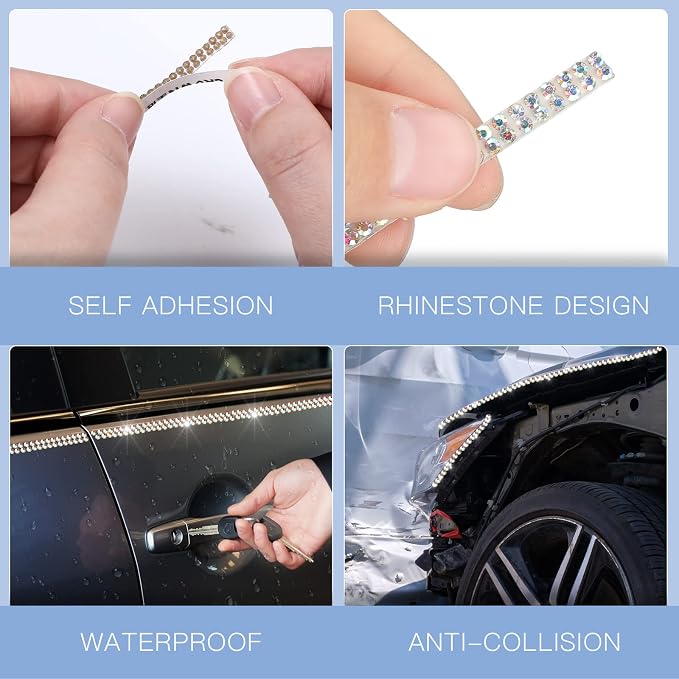 SELF ADHESION

RHINESTONE DESIGN

WATERPROOF

ANTI-COLLISION