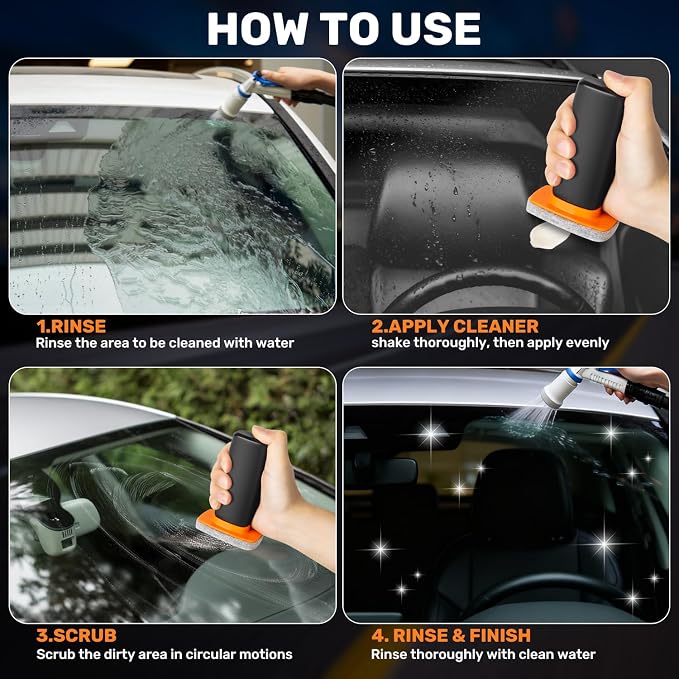 HOW TO USE

1.RINSE
Rinse the area to be cleaned with water

2.APPLY CLEANER
shake thoroughly, then apply evenly

3.SCRUB
Scrub the dirty area in circular motions

4. RINSE & FINISH
Rinse thoroughly with clean water