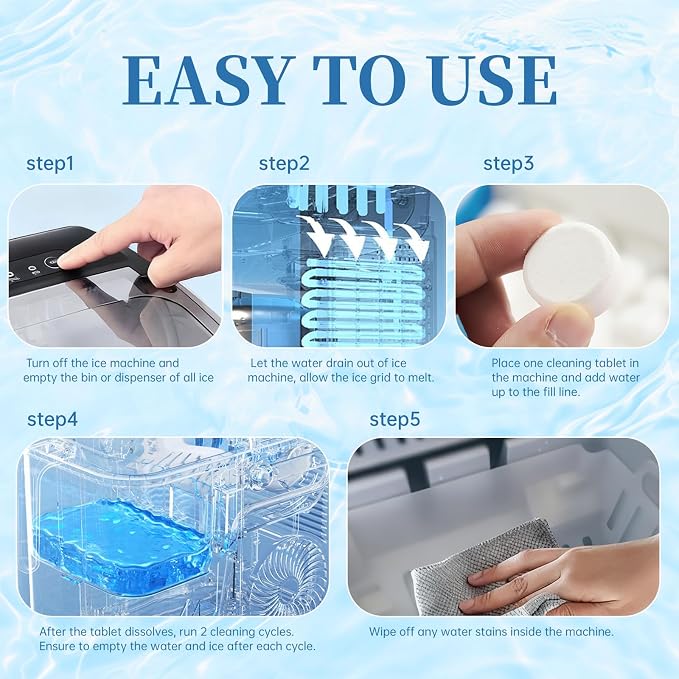 EASY TO USE

step1

Turn off the ice machine and empty the bin or dispenser of all ice

step2

Let the water drain out of ice machine, allow the ice grid to melt.

step3

Place one cleaning tablet in the machine and add water up to the fill line.

step4

After the tablet dissolves, run 2 cleaning cycles. Ensure to empty the water and ice after each cycle.

step5

Wipe off any water stains inside the machine.