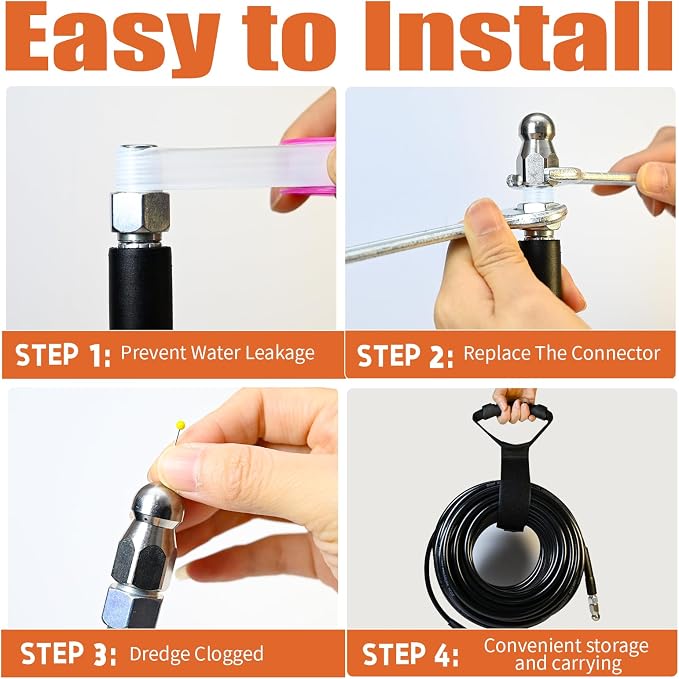 Easy to Install

STEP 1: Prevent Water Leakage

STEP 2: Replace The Connector

STEP 3: Dredge Clogged

STEP 4: Convenient storage and carrying