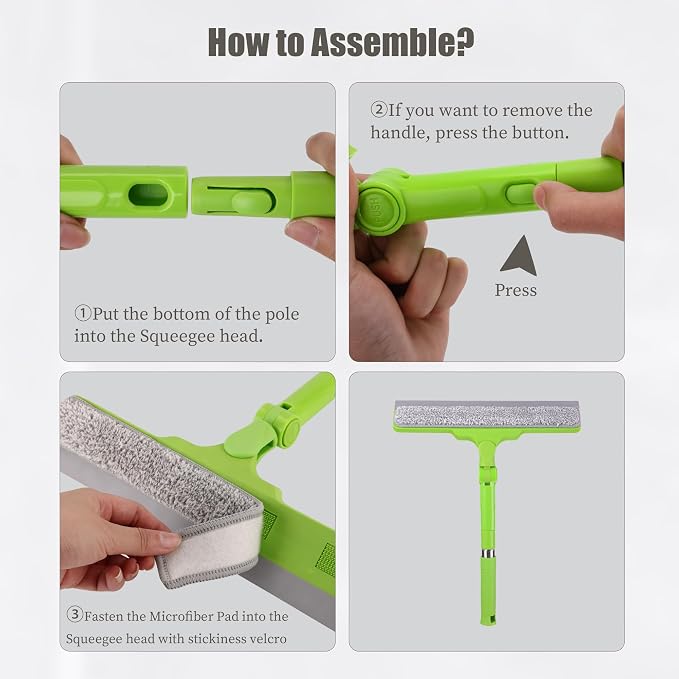 How to Assemble?

①Put the bottom of the pole into the Squeegee head.

②If you want to remove the handle, press the button.

PUSH

Press

③Fasten the Microfiber Pad into the Squeegee head with stickiness velcro