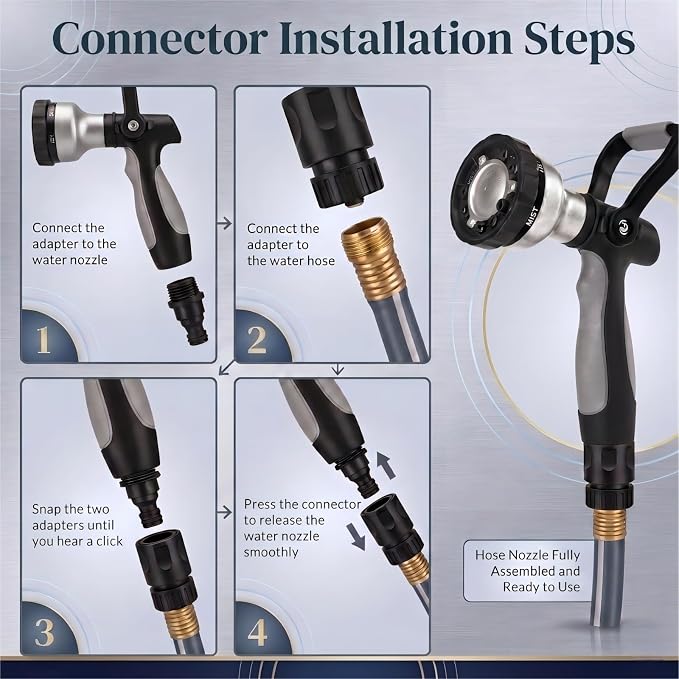 Connector Installation Steps

Connect the adapter to the water nozzle

1

Connect the adapter to the water hose

2

Snap the two adapters until you hear a click

3

Press the connector to release the water nozzle smoothly

4

MIST

Hose Nozzle Fully Assembled and Ready to Use