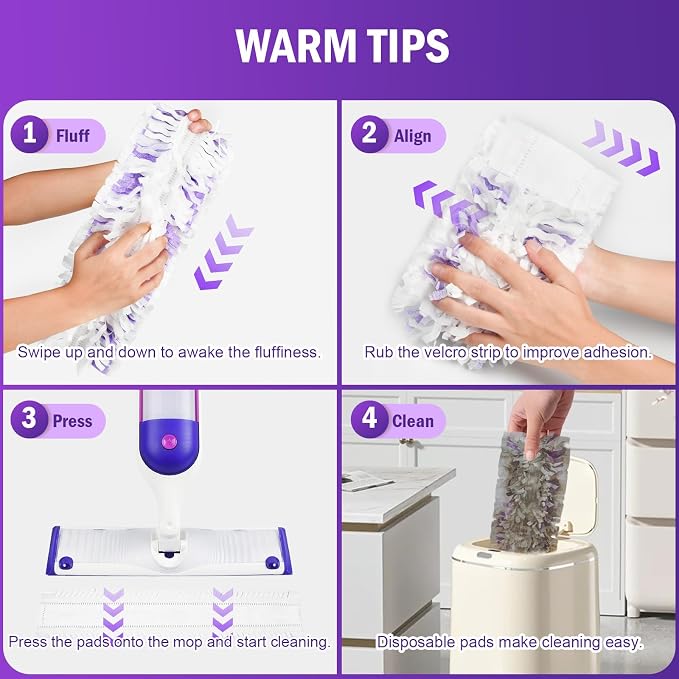 WARM TIPS

1 Fluff

Swipe up and down to awake the fluffiness.

2 Align

Rub the velcro strip to improve adhesion.

3 Press

Press the pads onto the mop and start cleaning.

4 Clean

Disposable pads make cleaning easy.