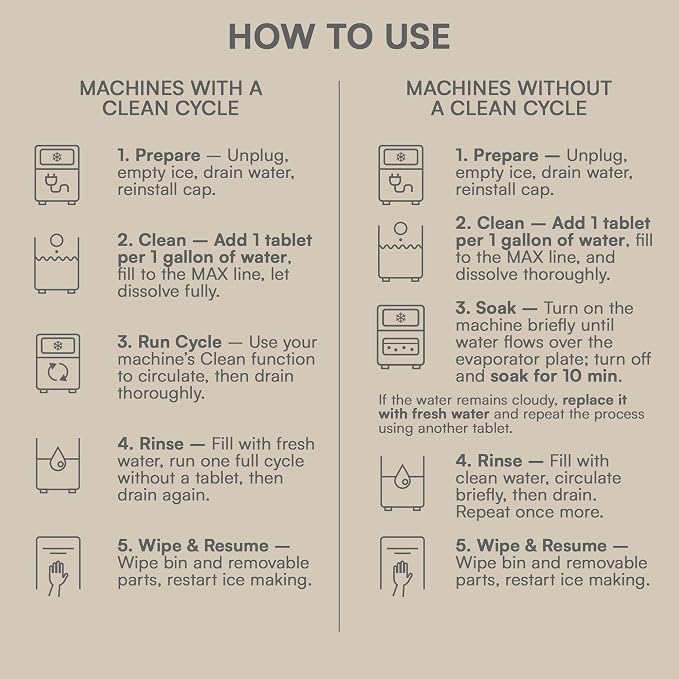 HOW TO USE

MACHINES WITH A CLEAN CYCLE

1. Prepare — Unplug, empty ice, drain water, reinstall cap.

2. Clean — Add 1 tablet per 1 gallon of water, fill to the MAX line, let dissolve fully.

3. Run Cycle — Use your machine's Clean function to circulate, then drain thoroughly.

4. Rinse — Fill with fresh water, run one full cycle without a tablet, then drain again.

5. Wipe & Resume — Wipe bin and removable parts, restart ice making.

MACHINES WITHOUT A CLEAN CYCLE

1. Prepare — Unplug, empty ice, drain water, reinstall cap.

2. Clean — Add 1 tablet per 1 gallon of water, fill to the MAX line, and dissolve thoroughly.

3. Soak — Turn on the machine briefly until water flows over the evaporator plate; turn off and soak for 10 min.

If the water remains cloudy, replace it with fresh water and repeat the process using another tablet.

4. Rinse — Fill with clean water, circulate briefly, then drain. Repeat once more.

5. Wipe & Resume — Wipe bin and removable parts, restart ice making.