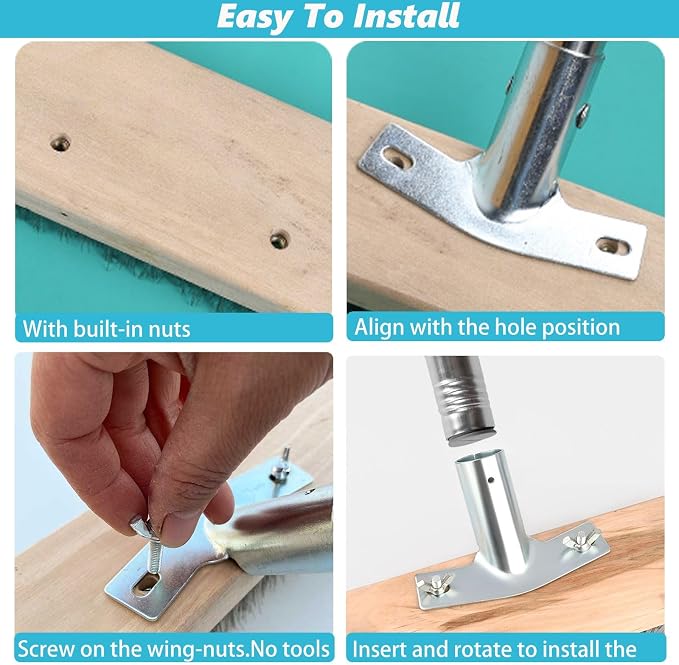 Easy To Install

With built-in nuts

Align with the hole position

Screw on the wing-nuts.No tools

Insert and rotate to install the