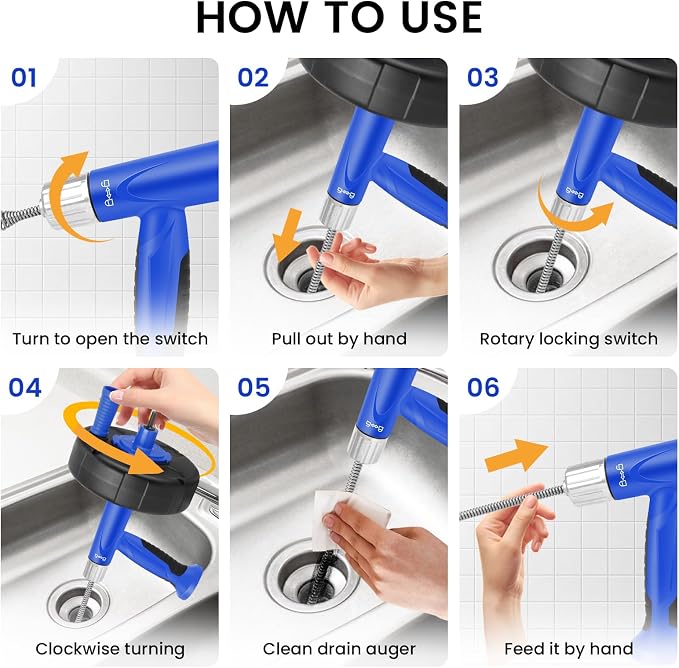 HOW TO USE

01
Turn to open the switch

02
Pull out by hand

03
Rotary locking switch

04
Clockwise turning

05
Clean drain auger

06
Feed it by hand