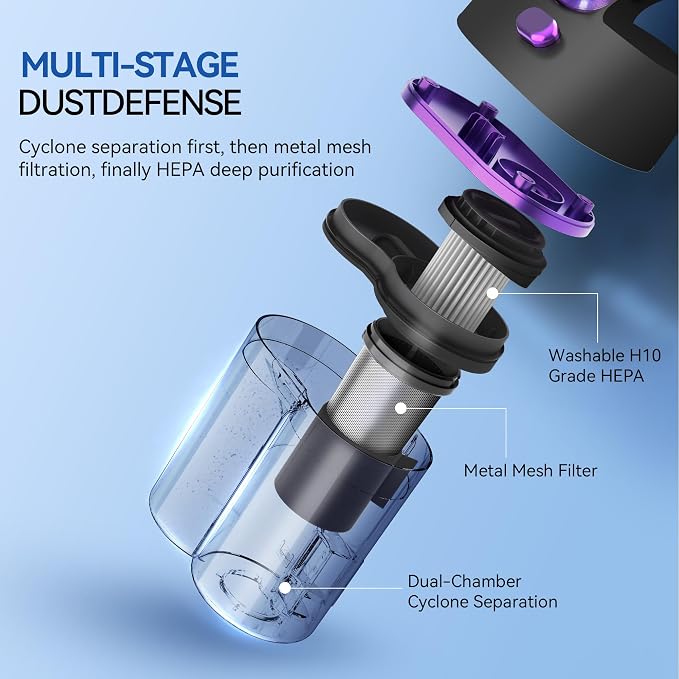 MULTI-STAGE
DUSTDEFENSE

Cyclone separation first, then metal mesh filtration, finally HEPA deep purification

Washable H10
Grade HEPA

Metal Mesh Filter

Dual-Chamber
Cyclone Separation