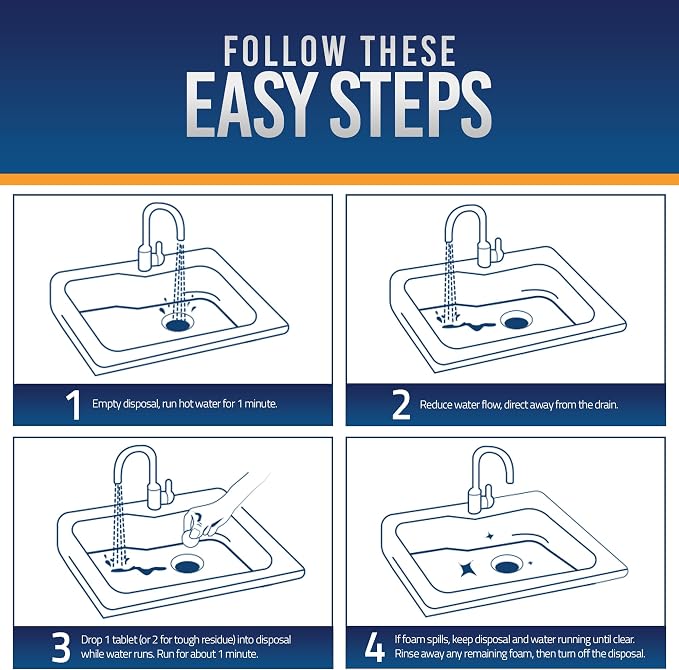 FOLLOW THESE
EASY STEPS

1 Empty disposal, run hot water for 1 minute.

2 Reduce water flow, direct away from the drain.

3 Drop 1 tablet (or 2 for tough residue) into disposal while water runs. Run for about 1 minute.

4 If foam spills, keep disposal and water running until clear. Rinse away any remaining foam, then turn off the disposal.