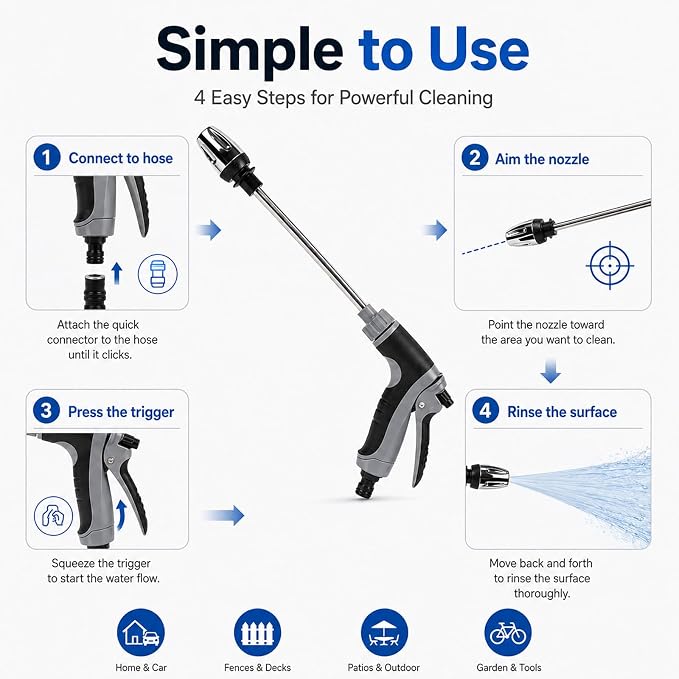 Simple to Use
4 Easy Steps for Powerful Cleaning

1 Connect to hose

Attach the quick connector to the hose until it clicks.

2 Aim the nozzle

Point the nozzle toward the area you want to clean.

3 Press the trigger

Squeeze the trigger to start the water flow.

4 Rinse the surface

Move back and forth to rinse the surface thoroughly.

Home & Car
Fences & Decks
Patios & Outdoor
Garden & Tools