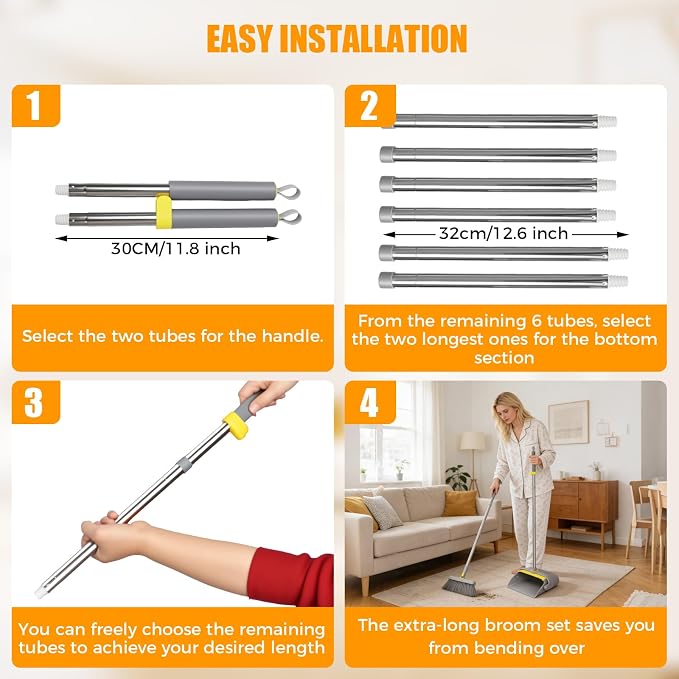 EASY INSTALLATION

1

30CM/11.8 inch

Select the two tubes for the handle.

2

32cm/12.6 inch

From the remaining 6 tubes, select the two longest ones for the bottom section

3

You can freely choose the remaining tubes to achieve your desired length

4

The extra-long broom set saves you from bending over