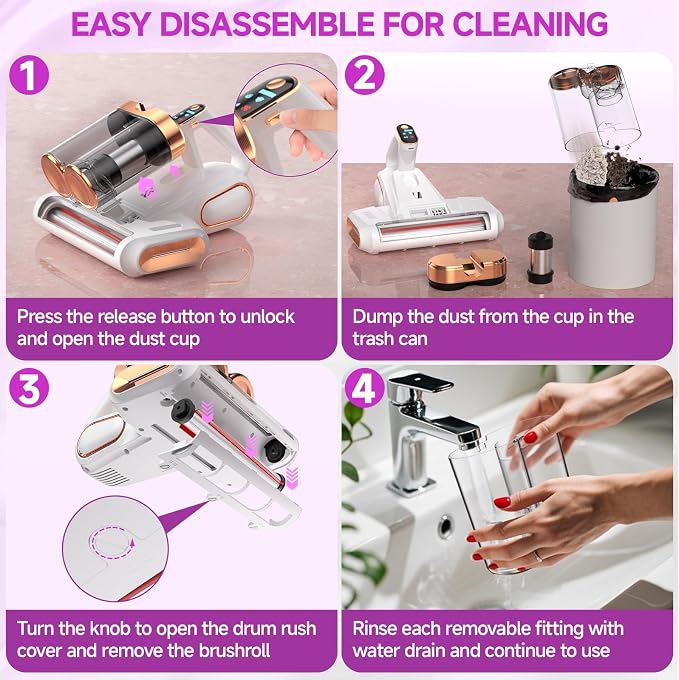 EASY DISASSEMBLE FOR CLEANING

1

Press the release button to unlock and open the dust cup

2

Dump the dust from the cup in the trash can

3

Turn the knob to open the drum rush cover and remove the brushroll

4

Rinse each removable fitting with water drain and continue to use