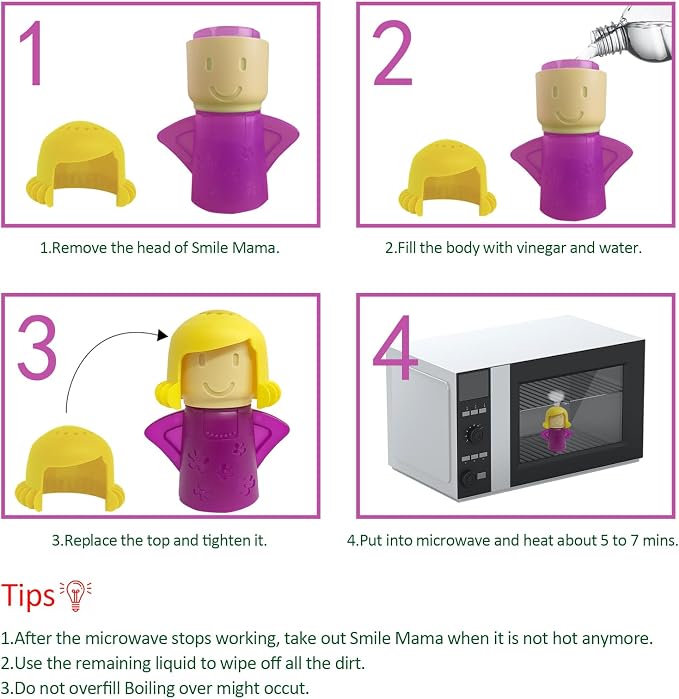 1

1.Remove the head of Smile Mama.

2

2.Fill the body with vinegar and water.

3

3.Replace the top and tighten it.

4

4.Put into microwave and heat about 5 to 7 mins.

Tips

1.After the microwave stops working, take out Smile Mama when it is not hot anymore.
2.Use the remaining liquid to wipe off all the dirt.
3.Do not overfill Boiling over might occut.