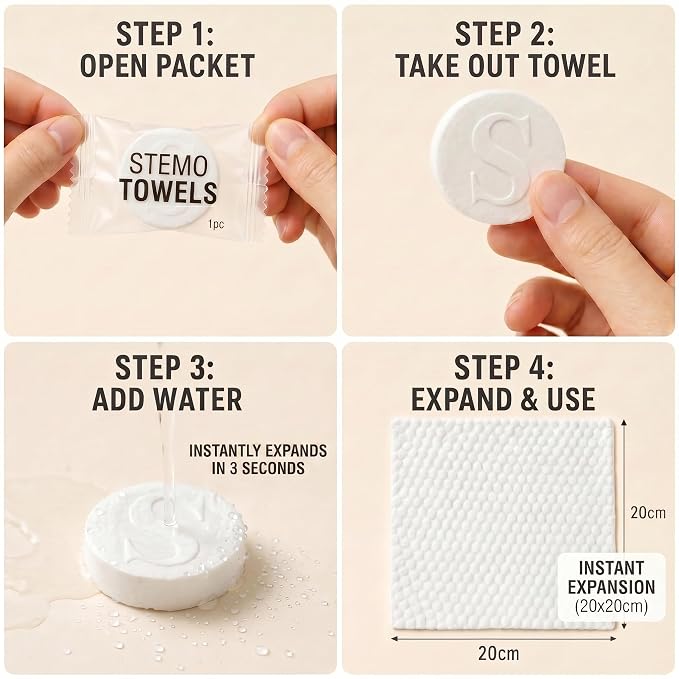 STEP 1:
OPEN PACKET

STEMO
TOWELS
1pc

STEP 2:
TAKE OUT TOWEL

S

STEP 3:
ADD WATER

INSTANTLY EXPANDS
IN 3 SECONDS

S

STEP 4:
EXPAND & USE

20cm

INSTANT
EXPANSION
(20x20cm)

20cm