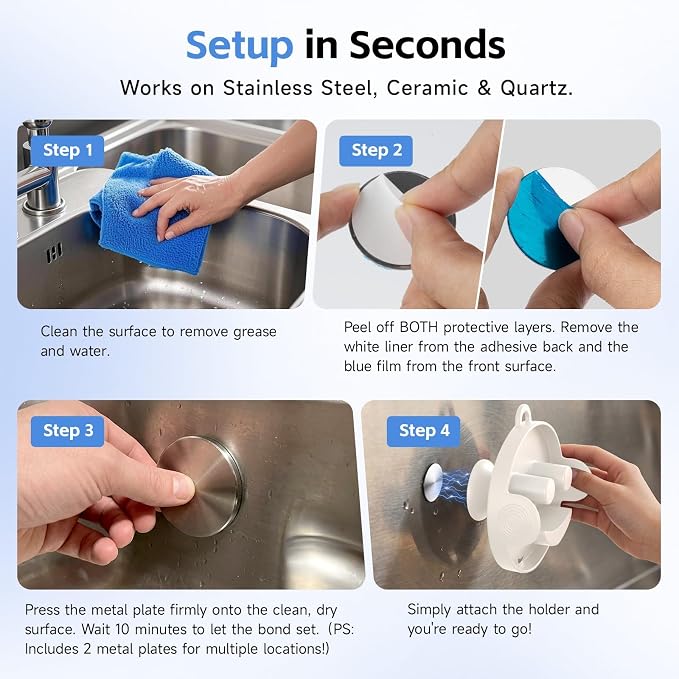 Setup in Seconds

Works on Stainless Steel, Ceramic & Quartz.

Step 1

Clean the surface to remove grease and water.

Step 2

Peel off BOTH protective layers. Remove the white liner from the adhesive back and the blue film from the front surface.

Step 3

Press the metal plate firmly onto the clean, dry surface. Wait 10 minutes to let the bond set. (PS: Includes 2 metal plates for multiple locations!)

Step 4

Simply attach the holder and you're ready to go!