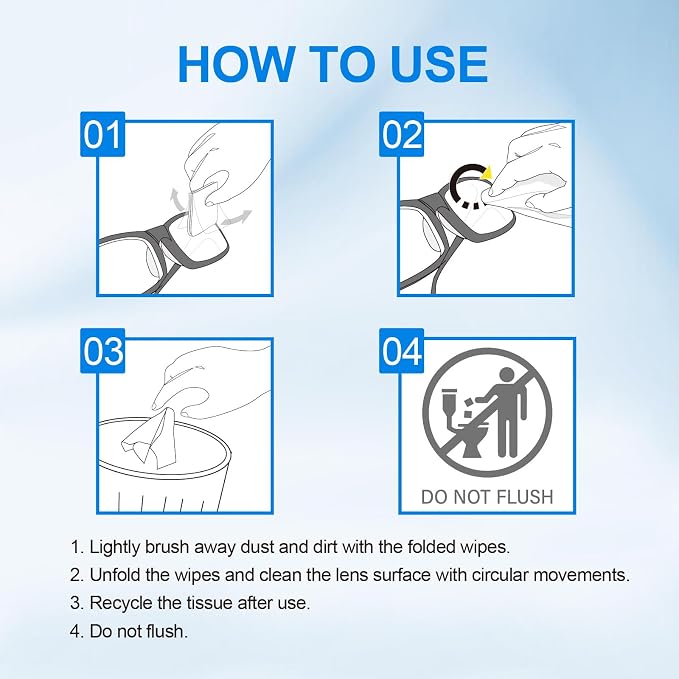 HOW TO USE

01

02

03

04

DO NOT FLUSH

1. Lightly brush away dust and dirt with the folded wipes.
2. Unfold the wipes and clean the lens surface with circular movements.
3. Recycle the tissue after use.
4. Do not flush.