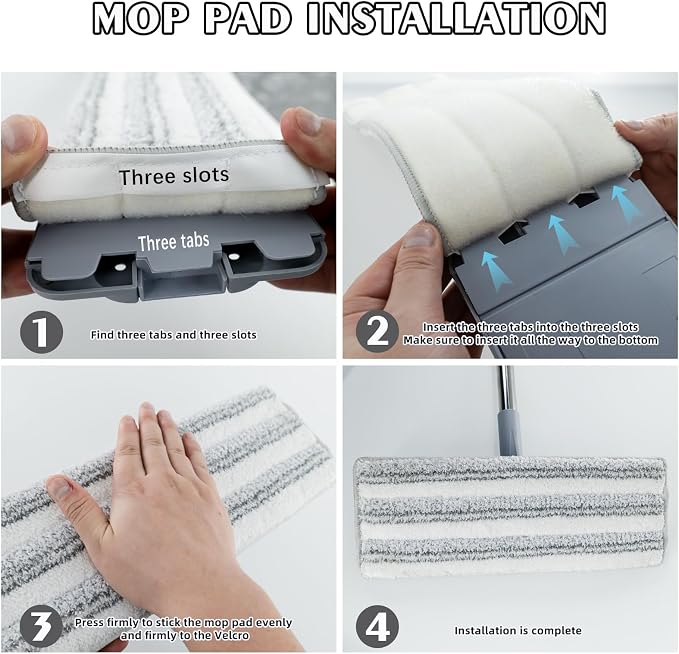 MOP PAD INSTALLATION

Three slots

Three tabs

1 Find three tabs and three slots

2 Insert the three tabs into the three slots Make sure to insert it all the way to the bottom

3 Press firmly to stick the mop pad evenly and firmly to the Velcro

4 Installation is complete