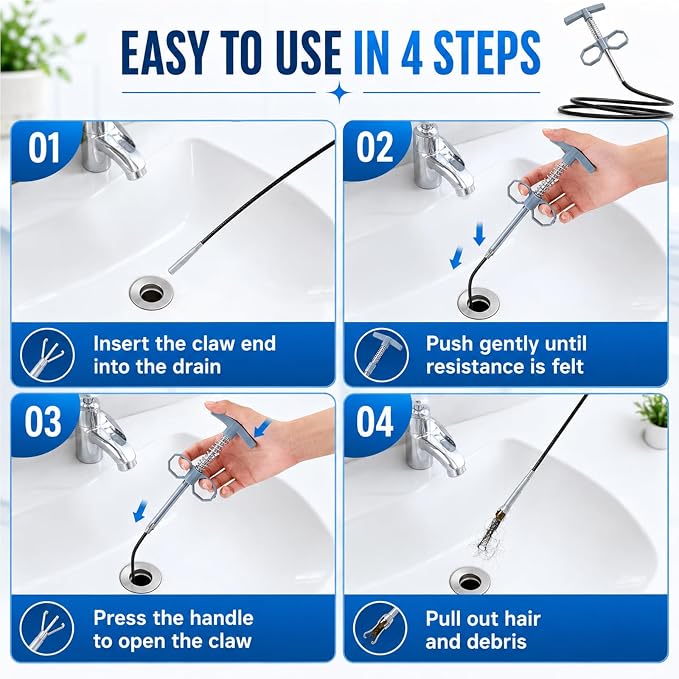 EASY TO USE IN 4 STEPS

01

Insert the claw end into the drain

02

Push gently until resistance is felt

03

Press the handle to open the claw

04

Pull out hair and debris