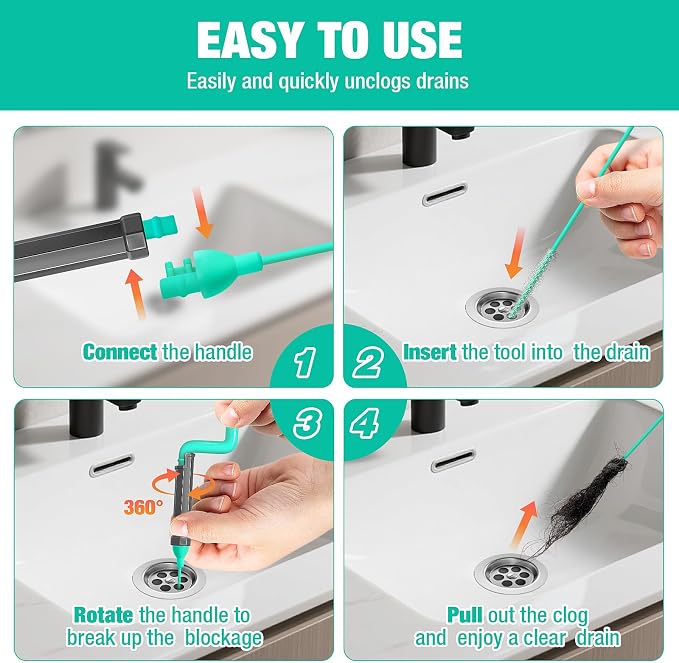 EASY TO USE
Easily and quickly unclogs drains

Connect the handle
1

2
Insert the tool into the drain

3
360°
Rotate the handle to break up the blockage

4
Pull out the clog and enjoy a clear drain