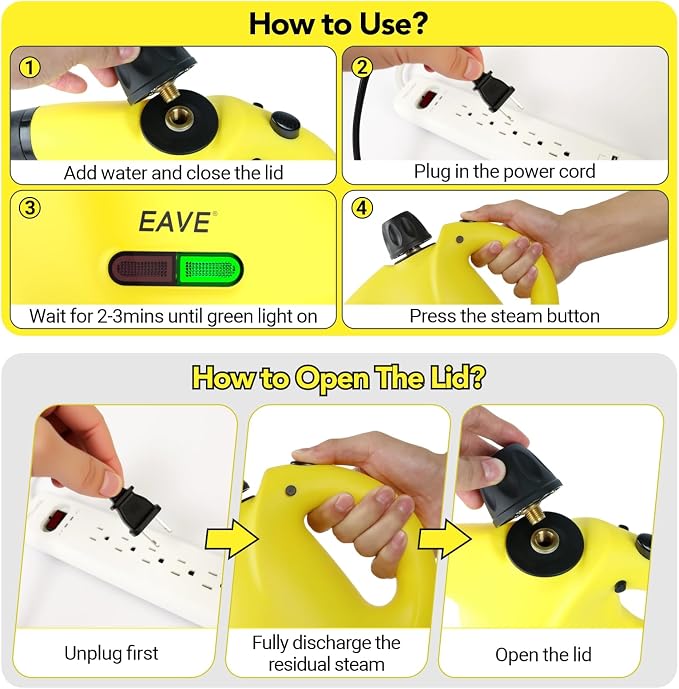 How to Use?

①
Add water and close the lid

②
Plug in the power cord

③
EAVE®
Wait for 2-3mins until green light on

④
Press the steam button

How to Open The Lid?

Unplug first

Fully discharge the residual steam

Open the lid