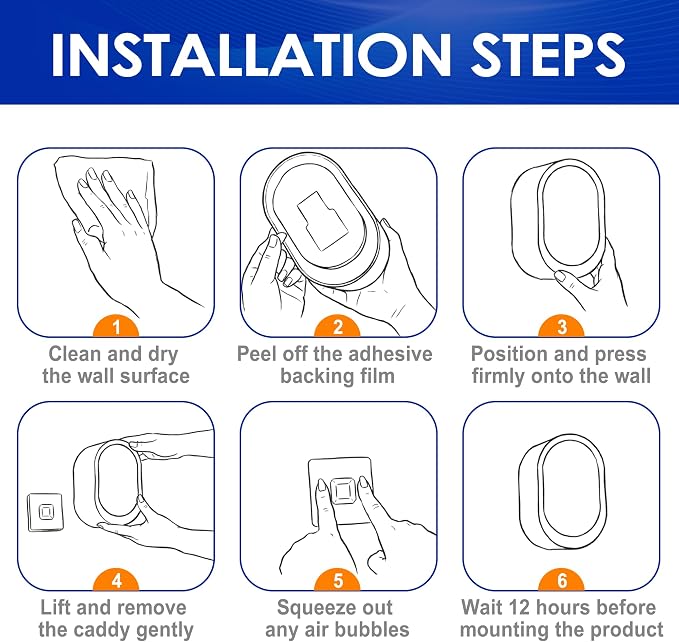 INSTALLATION STEPS

1
Clean and dry the wall surface

2
Peel off the adhesive backing film

3
Position and press firmly onto the wall

4
Lift and remove the caddy gently

5
Squeeze out any air bubbles

6
Wait 12 hours before mounting the product