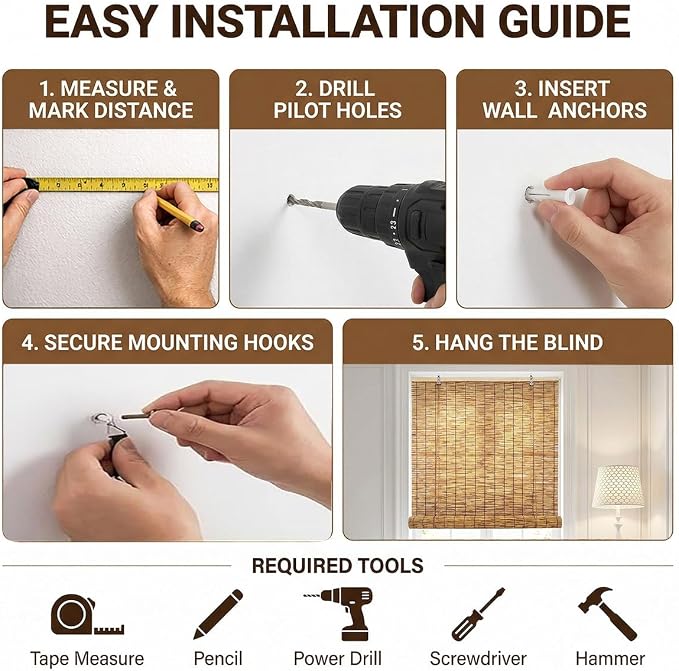 EASY INSTALLATION GUIDE

1. MEASURE & MARK DISTANCE

2. DRILL PILOT HOLES

3. INSERT WALL ANCHORS

4. SECURE MOUNTING HOOKS

5. HANG THE BLIND

REQUIRED TOOLS

Tape Measure

Pencil

Power Drill

Screwdriver

Hammer