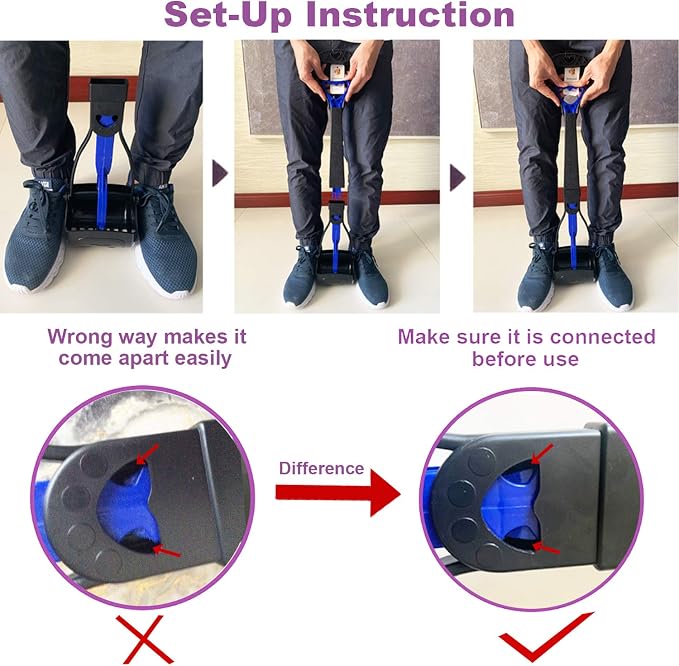 Set-Up Instruction

Wrong way makes it come apart easily

Make sure it is connected before use

Difference