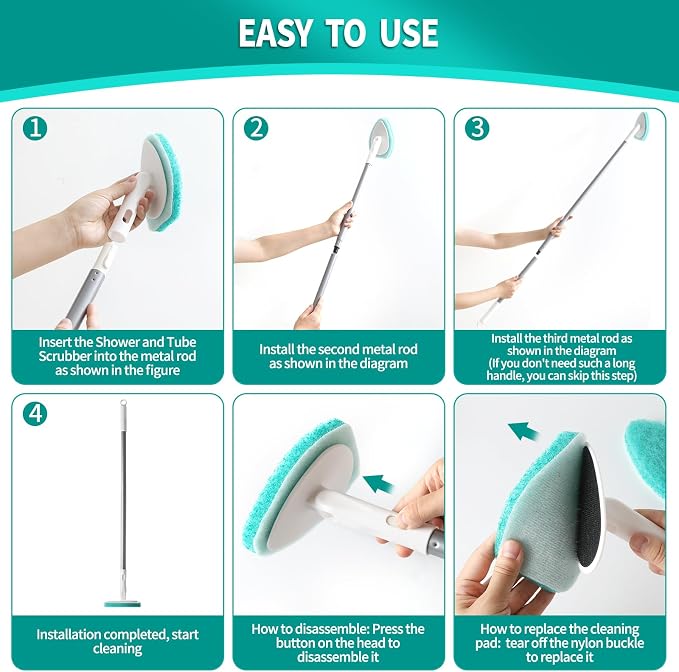 EASY TO USE

1

Insert the Shower and Tube Scrubber into the metal rod as shown in the figure

2

Install the second metal rod as shown in the diagram

3

Install the third metal rod as shown in the diagram (If you don't need such a long handle, you can skip this step)

4

Installation completed, start cleaning

How to disassemble: Press the button on the head to disassemble it

How to replace the cleaning pad: tear off the nylon buckle to replace it