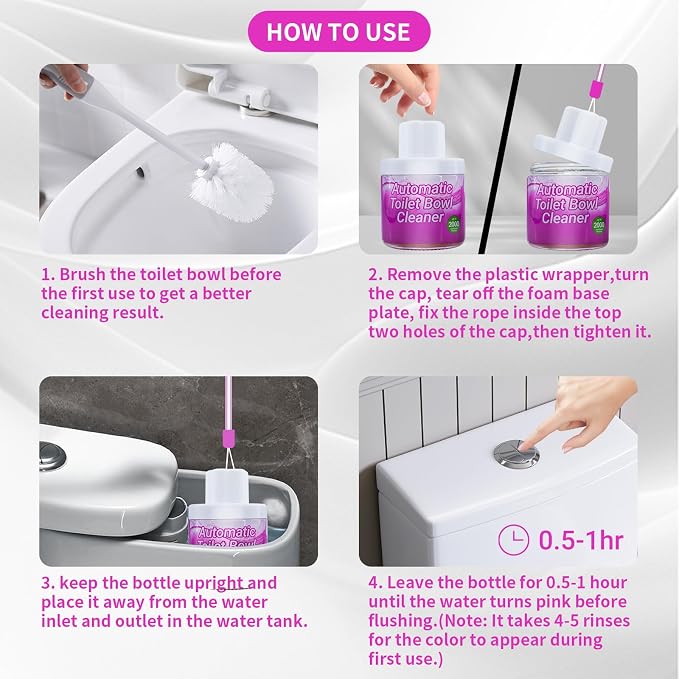 HOW TO USE

Automatic Toilet Bowl Cleaner 2000

Automatic Toilet Bowl Cleaner 2000

1. Brush the toilet bowl before the first use to get a better cleaning result.

2. Remove the plastic wrapper,turn the cap, tear off the foam base plate, fix the rope inside the top two holes of the cap,then tighten it.

Automatic Toilet Bowl

0.5-1hr

3. keep the bottle upright and place it away from the water inlet and outlet in the water tank.

4. Leave the bottle for 0.5-1 hour until the water turns pink before flushing.(Note: It takes 4-5 rinses for the color to appear during first use.)